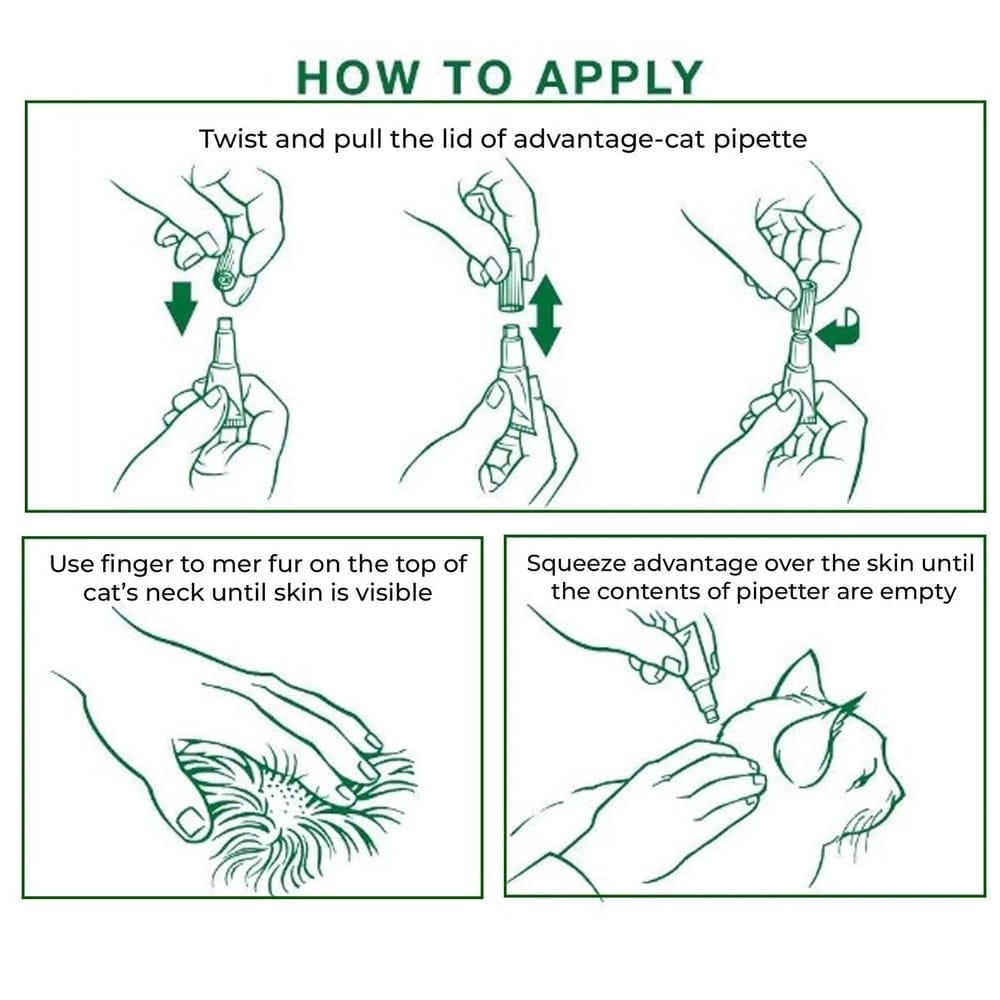 HOW TO APPLY

Twist and pull the lid of advantage-cat pipette

Use finger to mer fur on the top of cat's neck until skin is visible

Squeeze advantage over the skin until the contents of pipetter are empty